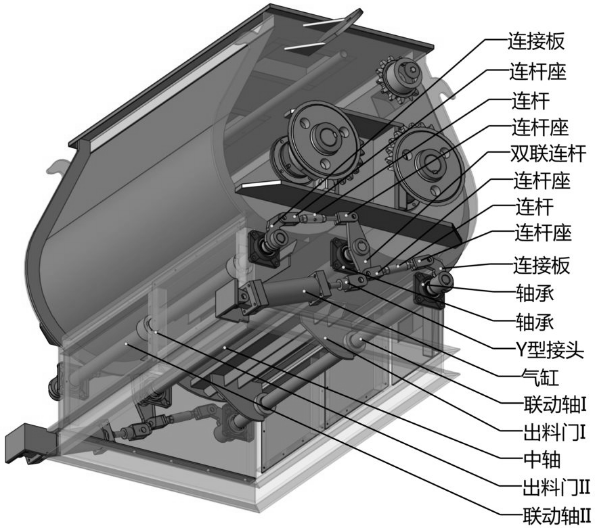 连接板
连杆座
连杆
连杆座
双联连杆
连杆座
连杆
连杆座
连接板
轴承
轴承
Y型接头
气缸
联动轴I
出料门I
中轴
出料门II
联动轴II