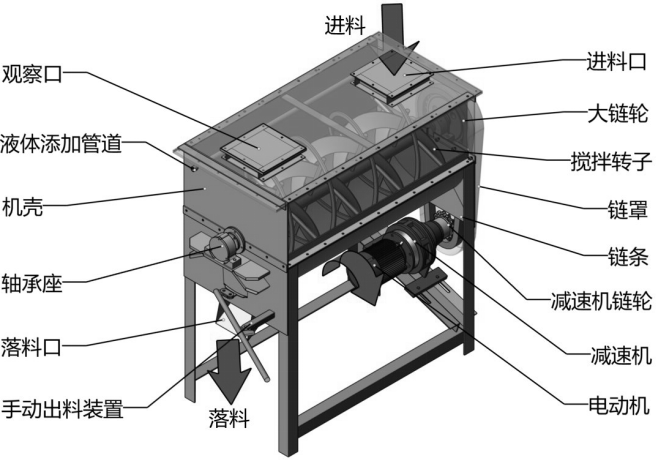 进料

观察口

液体添加管道

机壳

轴承座

落料口

手动出料装置

落料

进料口

大链轮

搅拌转子

链罩

链条

减速机链轮

减速机

电动机