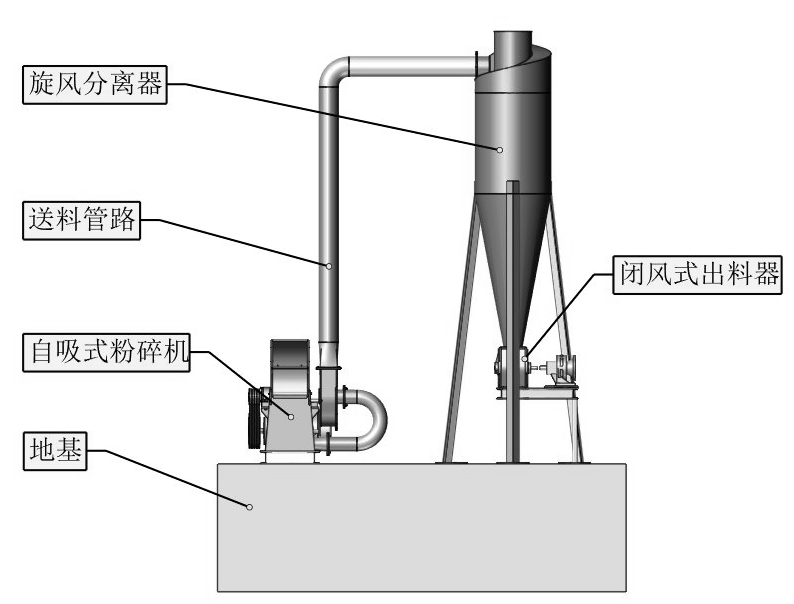 旋风分离器

送料管路

闭风式出料器

自吸式粉碎机

地基